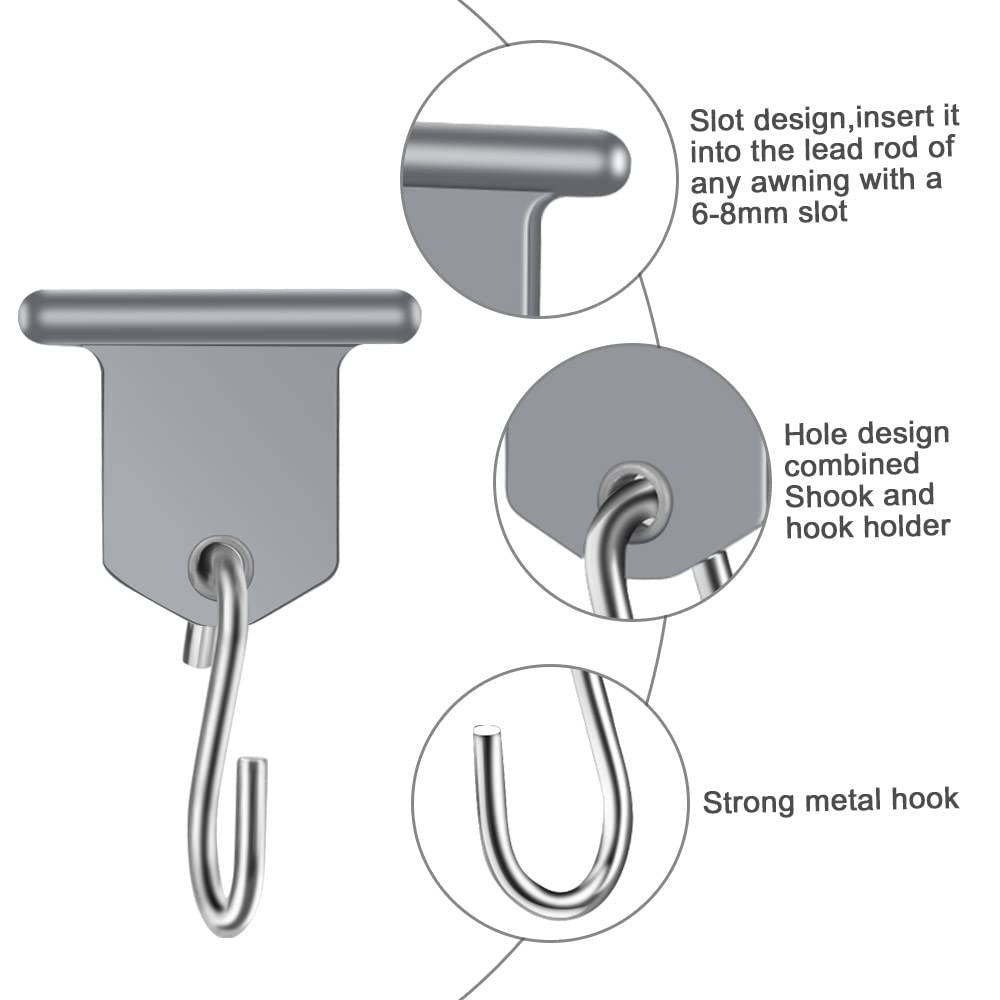 Slot design,insert it into the lead rod of any awning with a 6-8mm slot

Hole design combined Shook and hook holder

Strong metal hook