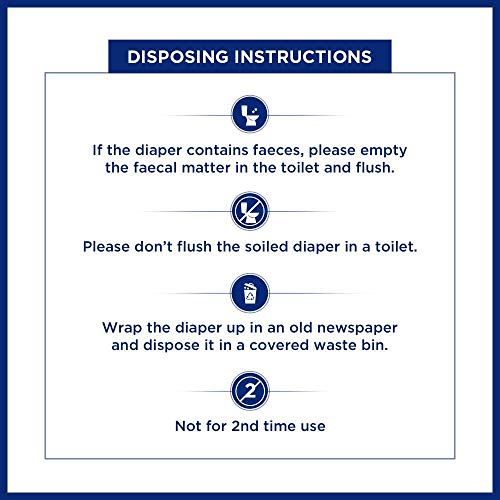 DISPOSING INSTRUCTIONS

If the diaper contains faeces, please empty the faecal matter in the toilet and flush.

Please don't flush the soiled diaper in a toilet.

Wrap the diaper up in an old newspaper and dispose it in a covered waste bin.

2

Not for 2nd time use