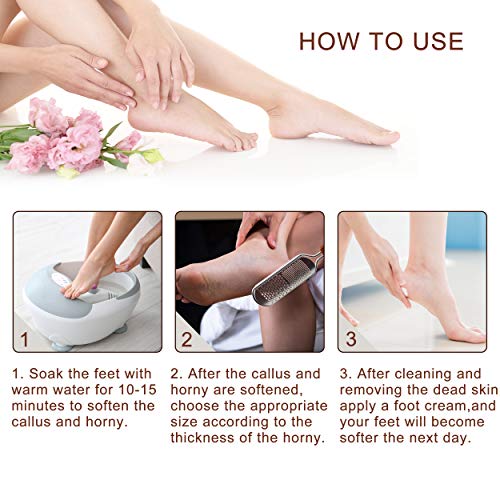 HOW TO USE

1

2

3

1. Soak the feet with warm water for 10-15 minutes to soften the callus and horny.

2. After the callus and horny are softened, choose the appropriate size according to the thickness of the horny.

3. After cleaning and removing the dead skin apply a foot cream,and your feet will become softer the next day.