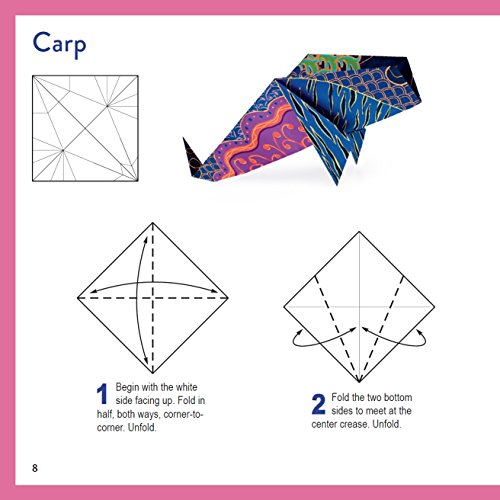 Carp

1 Begin with the white side facing up. Fold in half, both ways, corner-to-corner. Unfold.

2 Fold the two bottom sides to meet at the center crease. Unfold.

8