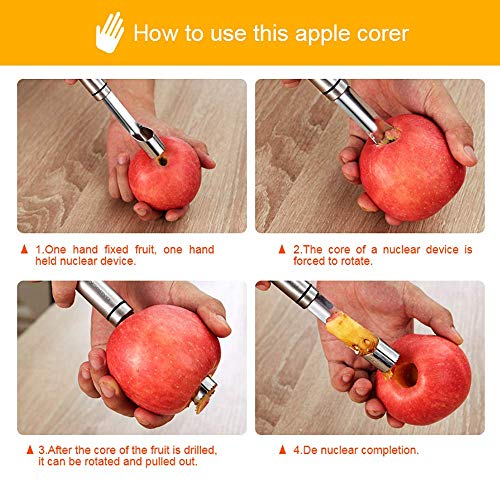 How to use this apple corer

▲ 1.One hand fixed fruit, one hand held nuclear device.

▲ 2.The core of a nuclear device is forced to rotate.

▲ 3.After the core of the fruit is drilled, it can be rotated and pulled out.

▲ 4.De nuclear completion.