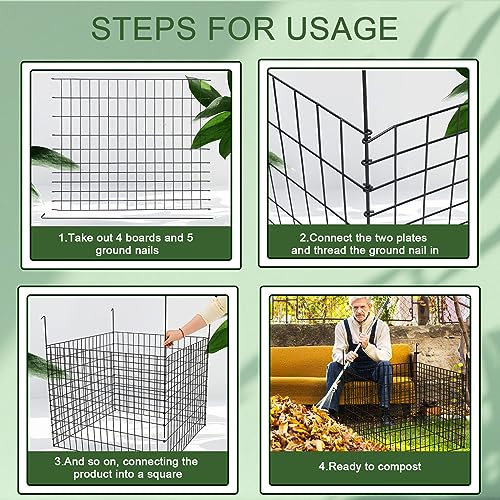 STEPS FOR USAGE

1.Take out 4 boards and 5 ground nails

2.Connect the two plates and thread the ground nail in

3.And so on, connecting the product into a square

4.Ready to compost