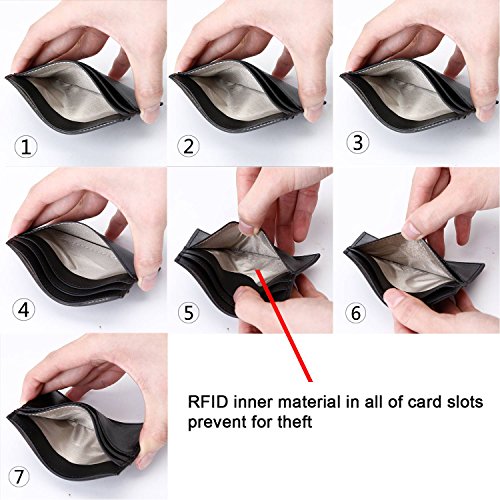 ①

②

③

④

⑤

⑥

⑦

RFID inner material in all of card slots prevent for theft