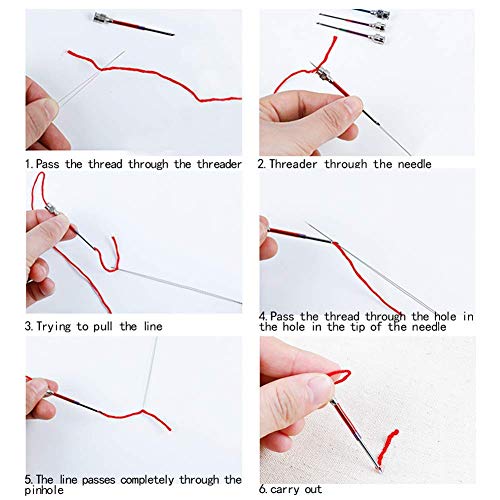 1. Pass the thread through the threader

2. Threader through the needle

3. Trying to pull the line

4. Pass the thread through the hole in the hole in the tip of the needle

5. The line passes completely through the pinhole

6. carry out