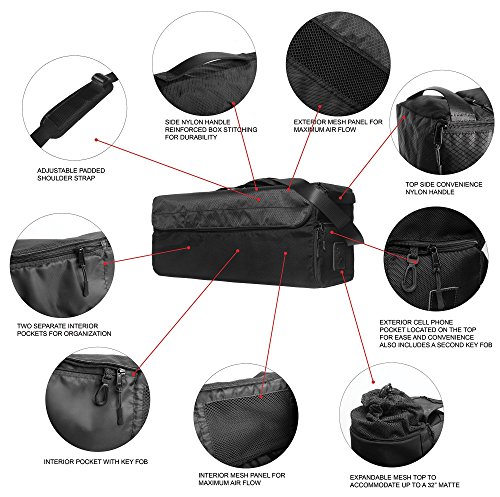 SIDE NYLON HANDLE
REINFORCED BOX STITCHING
FOR DURABILITY

EXTERIOR MESH PANEL FOR
MAXIMUM AIR FLOW

ADJUSTABLE PADDED
SHOULDER STRAP

TOP SIDE CONVENIENCE
NYLON HANDLE

TWO SEPARATE INTERIOR
POCKETS FOR ORGANIZATION

EXTERIOR CELL PHONE
POCKET LOCATED ON THE TOP
FOR EASE AND CONVENIENCE
ALSO INCLUDES A SECOND KEY FOB

INTERIOR POCKET WITH KEY FOB

INTERIOR MESH PANEL FOR
MAXIMUM AIR FLOW

EXPANDABLE MESH TOP TO
ACCOMMODATE UP TO A 32" MATTE