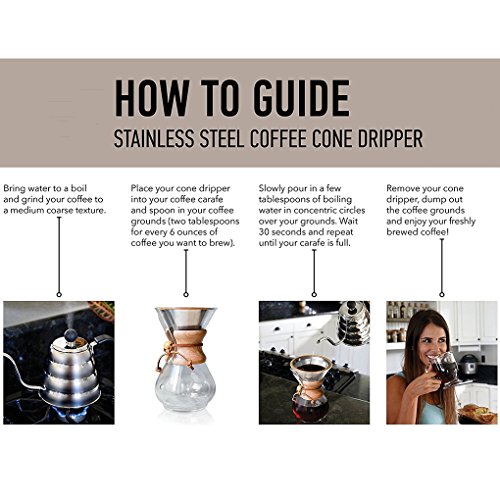 HOW TO GUIDE

STAINLESS STEEL COFFEE CONE DRIPPER

Bring water to a boil and grind your coffee to a medium coarse texture.

Place your cone dripper into your coffee carafe and spoon in your coffee grounds (two tablespoons for every 6 ounces of coffee you want to brew).

Slowly pour in a few tablespoons of boiling water in concentric circles over your grounds. Wait 30 seconds and repeat until your carafe is full.

Remove your cone dripper, dump out the coffee grounds and enjoy your freshly brewed coffee!