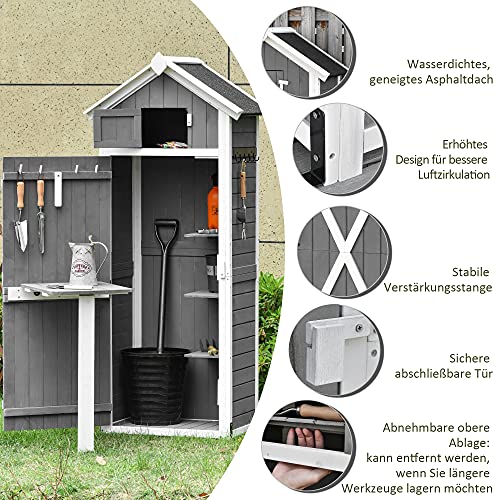 Wasserdichtes,
geneigtes Asphaltdach

Erhöhtes
Design für bessere
Luftzirkulation

Stabile
Verstärkungsstange

Sichere
abschließbare Tür

Abnehmbare obere
Ablage:
kann entfernt werden,
wenn Sie längere
Werkzeuge lagern möchten