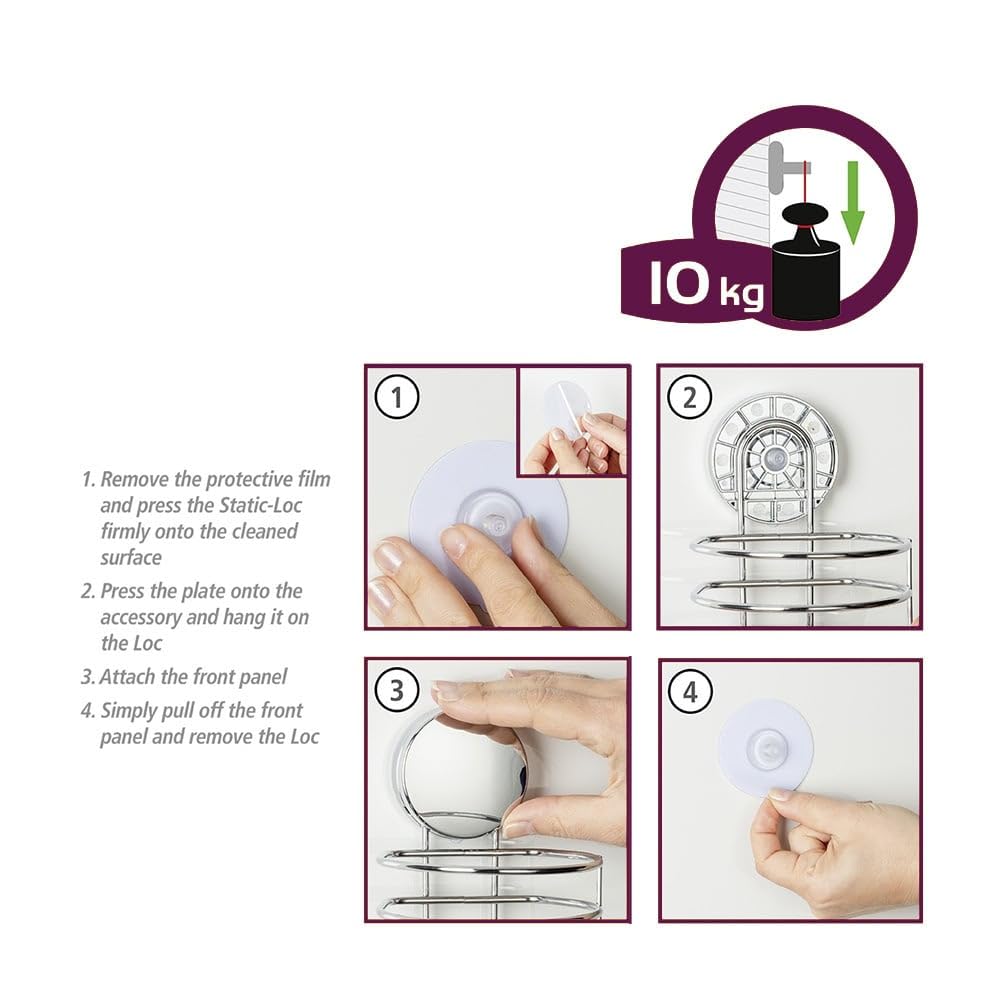 10 kg

1. Remove the protective film and press the Static-Loc firmly onto the cleaned surface
2. Press the plate onto the accessory and hang it on the Loc
3. Attach the front panel
4. Simply pull off the front panel and remove the Loc

1

2

3

4