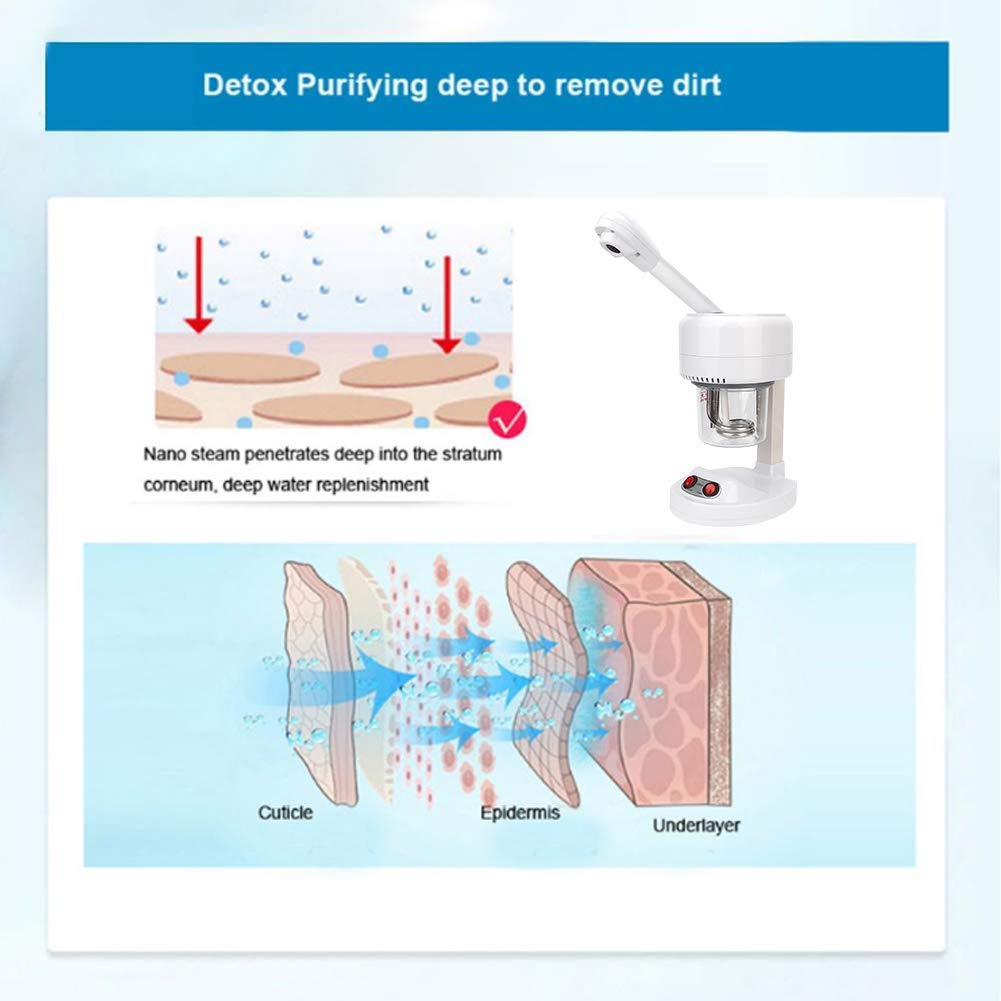 Detox Purifying deep to remove dirt

Nano steam penetrates deep into the stratum corneum, deep water replenishment

Cuticle

Epidermis

Underlayer