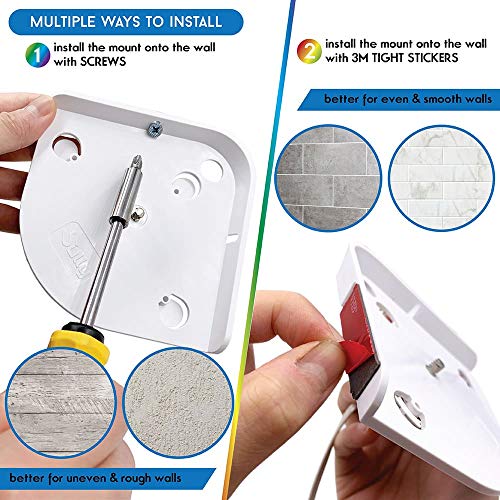 MULTIPLE WAYS TO INSTALL

1 install the mount onto the wall with SCREWS

better for uneven & rough walls

2 install the mount onto the wall with 3M TIGHT STICKERS

better for even & smooth walls