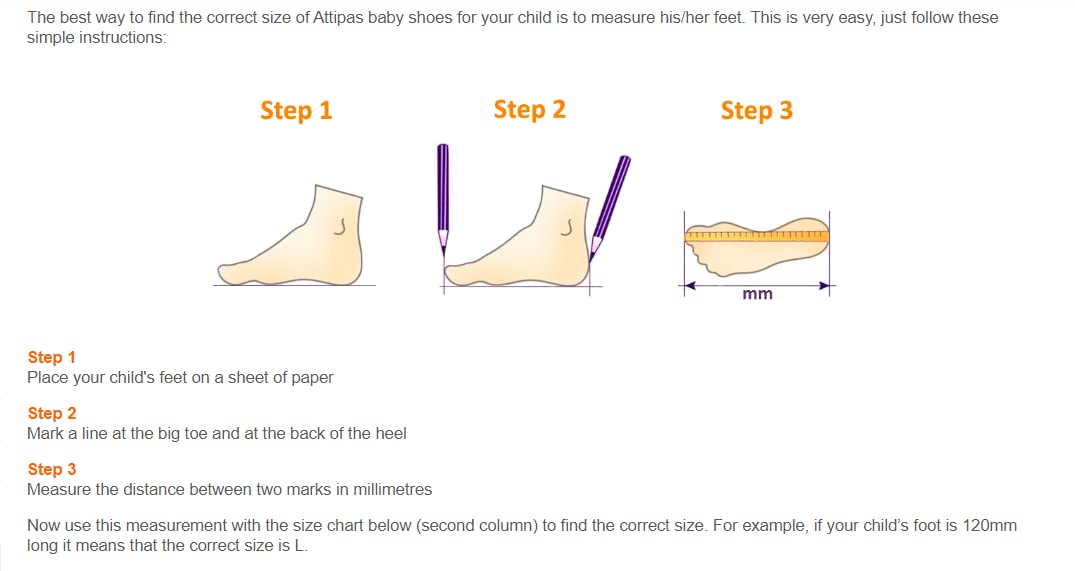 The best way to find the correct size of Attipas baby shoes for your child is to measure his/her feet. This is very easy, just follow these simple instructions:

Step 1

Step 2

Step 3

mm

Step 1
Place your child's feet on a sheet of paper

Step 2
Mark a line at the big toe and at the back of the heel

Step 3
Measure the distance between two marks in millimetres

Now use this measurement with the size chart below (second column) to find the correct size. For example, if your child's foot is 120mm long it means that the correct size is L.