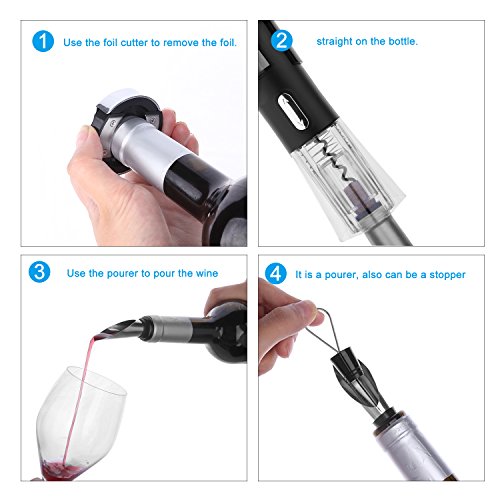 1 Use the foil cutter to remove the foil.

2 straight on the bottle.

3 Use the pourer to pour the wine

4 It is a pourer, also can be a stopper