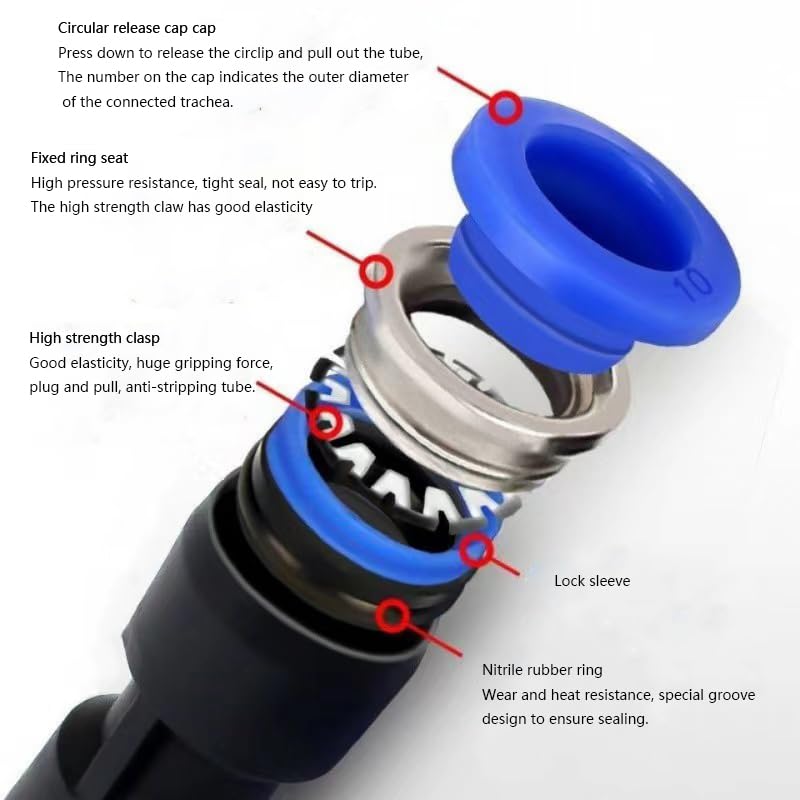 Circular release cap cap
Press down to release the circlip and pull out the tube,
The number on the cap indicates the outer diameter
of the connected trachea.

Fixed ring seat
High pressure resistance, tight seal, not easy to trip.
The high strength claw has good elasticity

High strength clasp
Good elasticity, huge gripping force,
plug and pull, anti-stripping tube.

10

Lock sleeve

Nitrile rubber ring
Wear and heat resistance, special groove design to ensure sealing.