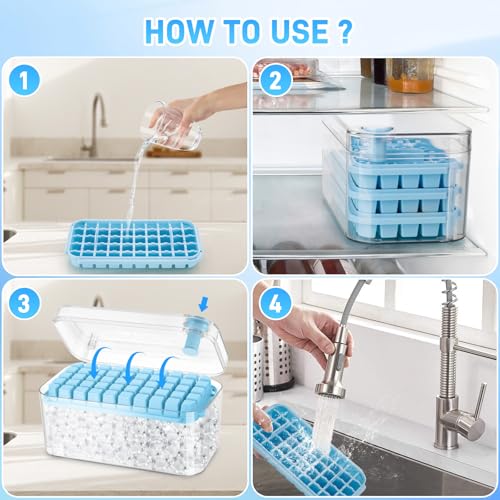 HOW TO USE ?

1

2

3

4