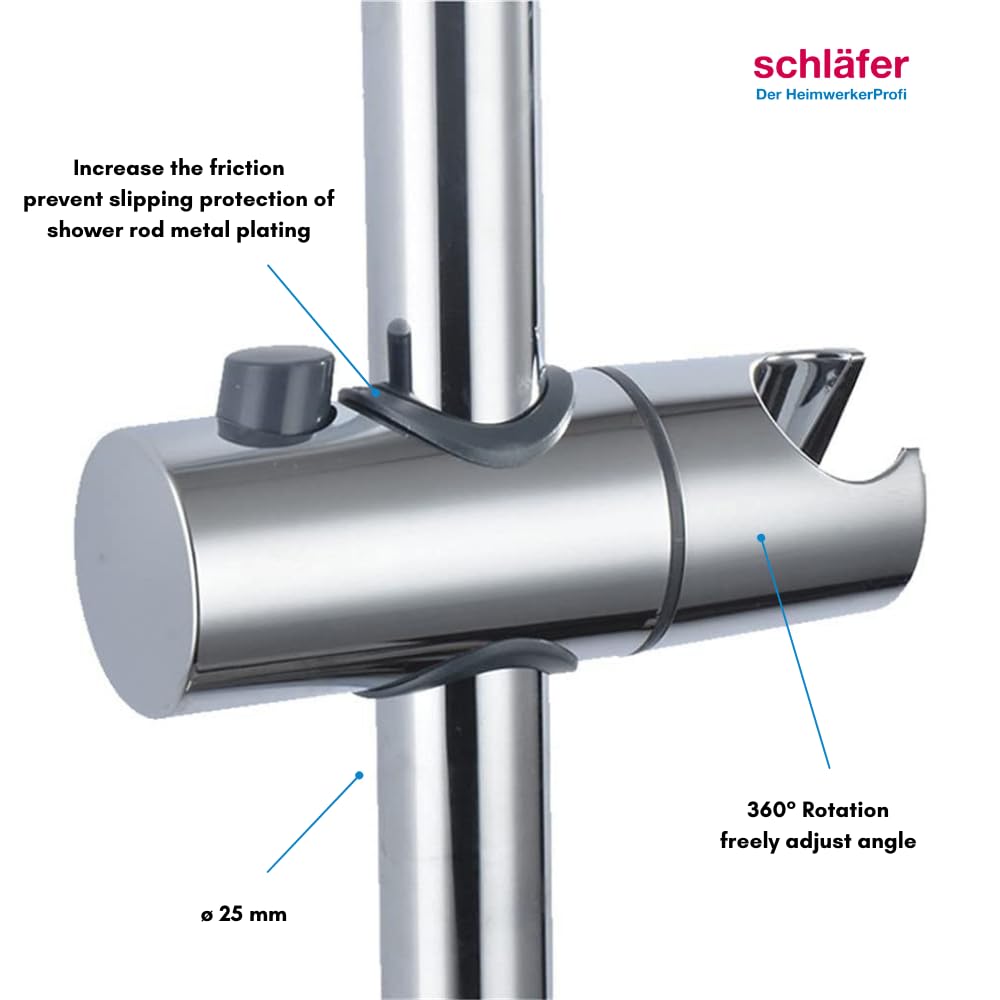 schläfer
Der HeimwerkerProfi

Increase the friction prevent slipping protection of shower rod metal plating

360° Rotation freely adjust angle

ø 25 mm