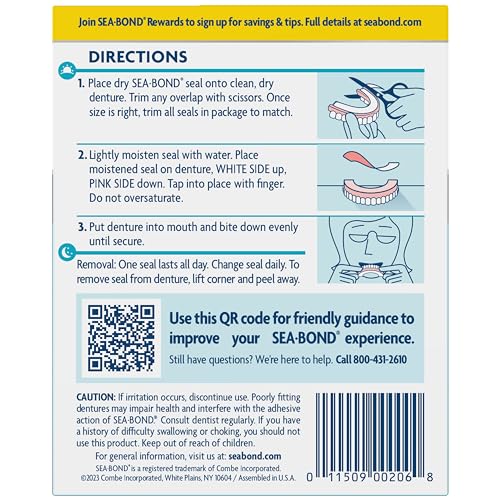 Join SEA·BOND® Rewards to sign up for savings & tips. Full details at seabond.com

DIRECTIONS

1. Place dry SEA·BOND® seal onto clean, dry denture. Trim any overlap with scissors. Once size is right, trim all seals in package to match.

2. Lightly moisten seal with water. Place moistened seal on denture, WHITE SIDE up, PINK SIDE down. Tap into place with finger. Do not oversaturate.

3. Put denture into mouth and bite down evenly until secure.

Removal: One seal lasts all day. Change seal daily. To remove seal from denture, lift corner and peel away.

Use this QR code for friendly guidance to improve your SEA·BOND® experience.

Still have questions? We're here to help. Call 800-431-2610

CAUTION: If irritation occurs, discontinue use. Poorly fitting dentures may impair health and interfere with the adhesive action of SEA·BOND®. Consult dentist regularly. If you have a history of difficulty swallowing or choking, you should not use this product. Keep out of reach of children.

For general information, visit us at: seabond.com

SEA·BOND® is a registered trademark of Combe Incorporated.
©2023 Combe Incorporated, White Plains, NY 10604 / Assembled in U.S.A.

0 11509 00206 8