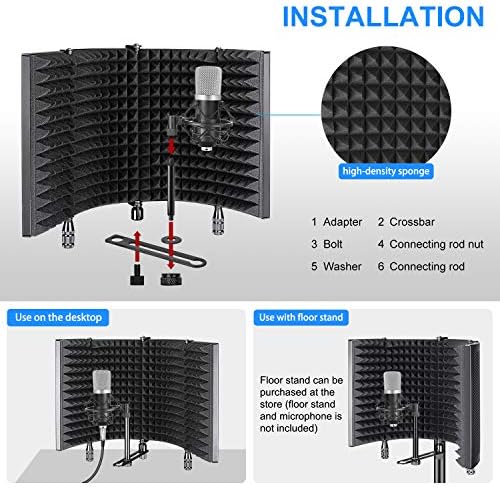 INSTALLATION

high-density sponge

1 Adapter
2 Crossbar
3 Bolt
4 Connecting rod nut
5 Washer
6 Connecting rod

Use on the desktop

Use with floor stand

Floor stand can be purchased at the store (floor stand and microphone is not included)