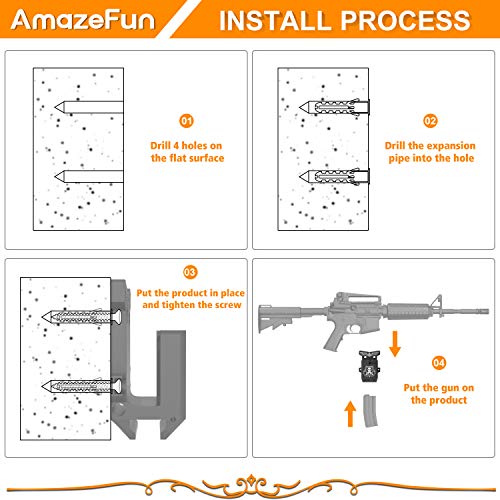 AmazeFun

INSTALL PROCESS

01

Drill 4 holes on the flat surface

02

Drill the expansion pipe into the hole

03

Put the product in place and tighten the screw

04

Put the gun on the product