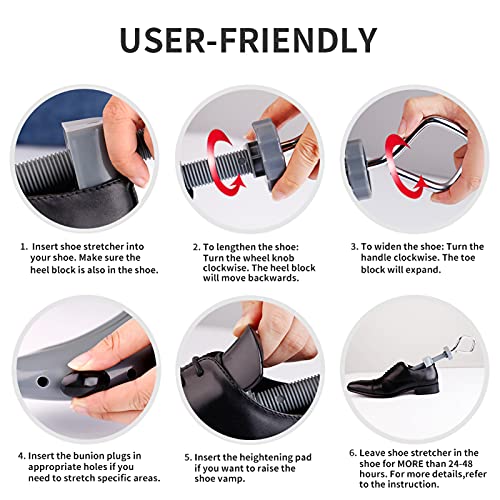 USER-FRIENDLY

1. Insert shoe stretcher into your shoe. Make sure the heel block is also in the shoe.

2. To lengthen the shoe: Turn the wheel knob clockwise. The heel block will move backwards.

3. To widen the shoe: Turn the handle clockwise. The toe block will expand.

4. Insert the bunion plugs in appropriate holes if you need to stretch specific areas.

5. Insert the heightening pad if you want to raise the shoe vamp.

6. Leave shoe stretcher in the shoe for MORE than 24-48 hours. For more details,refer to the instruction.