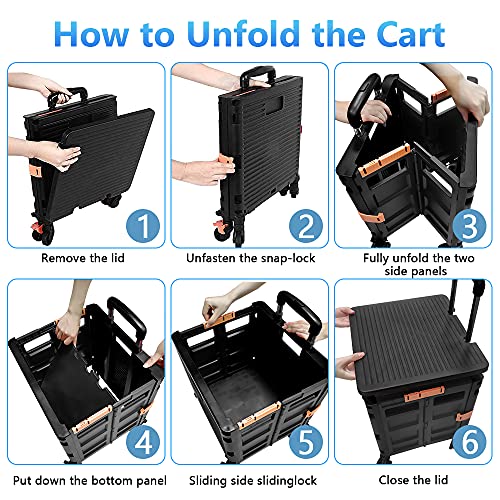 How to Unfold the Cart

1

Remove the lid

2

Unfasten the snap-lock

3

Fully unfold the two side panels

4

Put down the bottom panel

5

Sliding side slidinglock

6

Close the lid