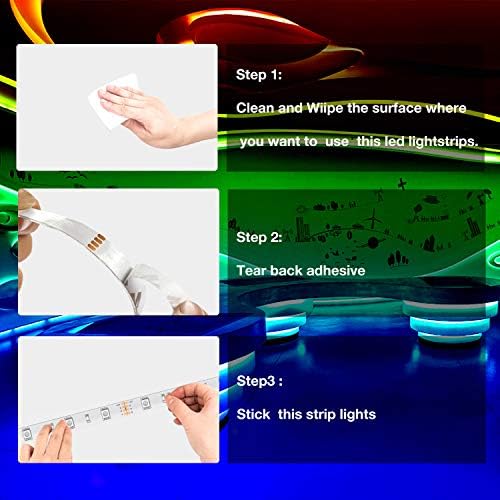 Step 1:

Clean and Wiipe the surface where you want to use this led lightstrips.

Step 2:

Tear back adhesive

Step3 :

Stick this strip lights