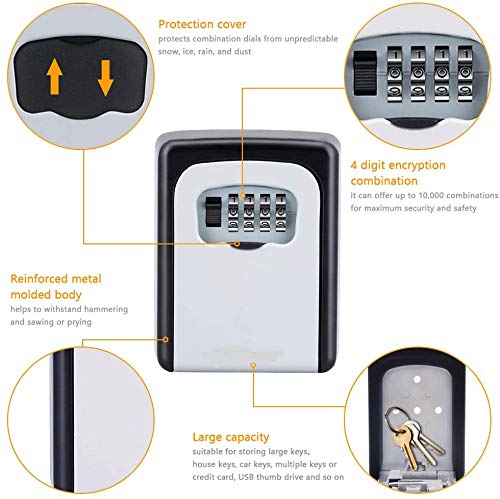 Protection cover
protects combination dials from unpredictable snow, ice, rain, and dust

4 digit encryption combination
it can offer up to 10,000 combinations for maximum security and safety

Reinforced metal molded body
helps to withstand hammering and sawing or prying

Large capacity
suitable for storing large keys, house keys, car keys, multiple keys or credit card, USB thumb drive and so on