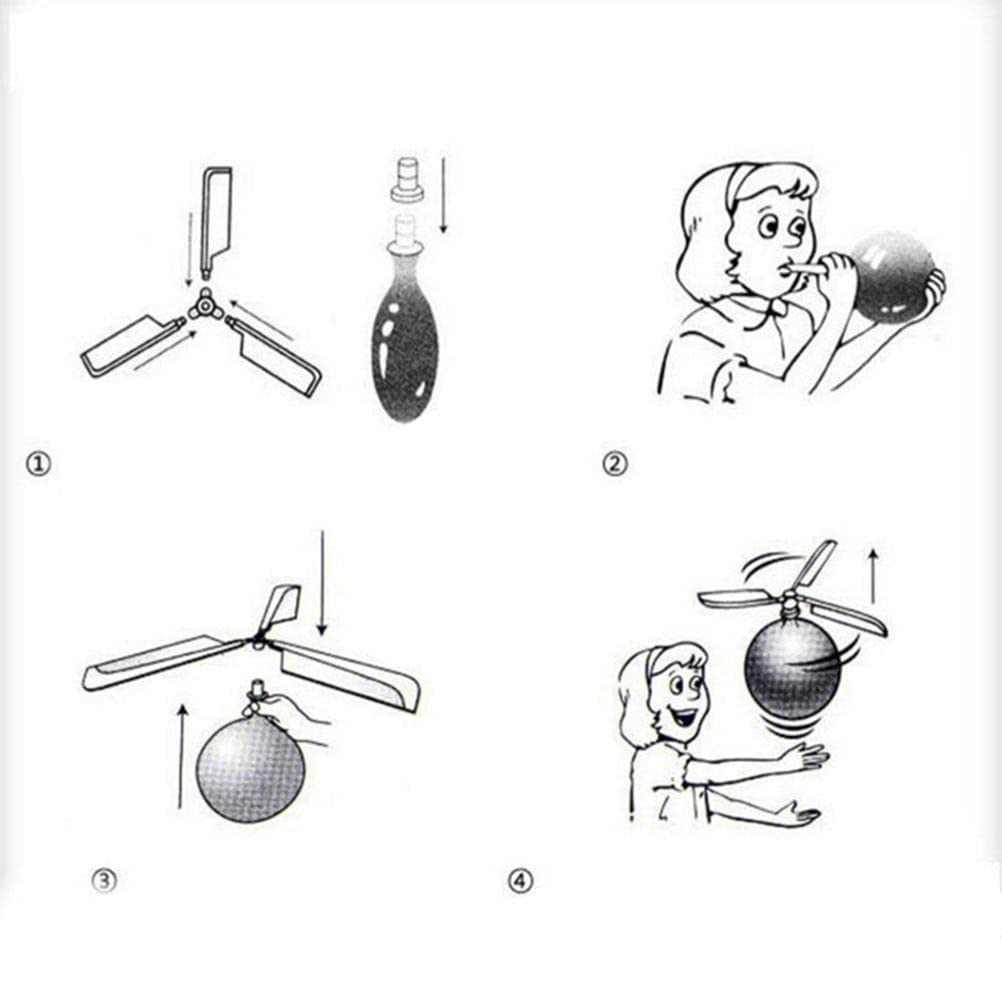 ①

②

③

④