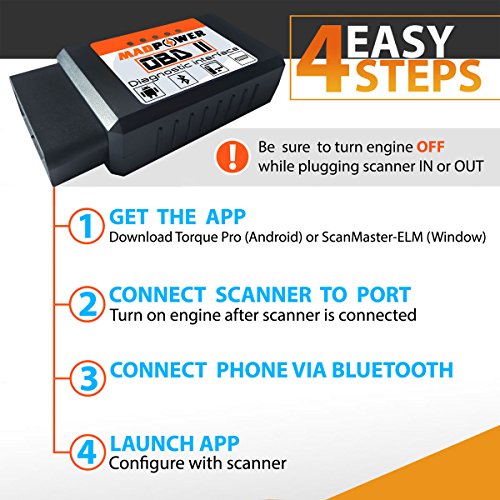 MADPOWER
OBD II
Diagnostic interface

4 EASY STEPS

Be sure to turn engine OFF while plugging scanner IN or OUT

1 GET THE APP
Download Torque Pro (Android) or ScanMaster-ELM (Window)

2 CONNECT SCANNER TO PORT
Turn on engine after scanner is connected

3 CONNECT PHONE VIA BLUETOOTH

4 LAUNCH APP
Configure with scanner