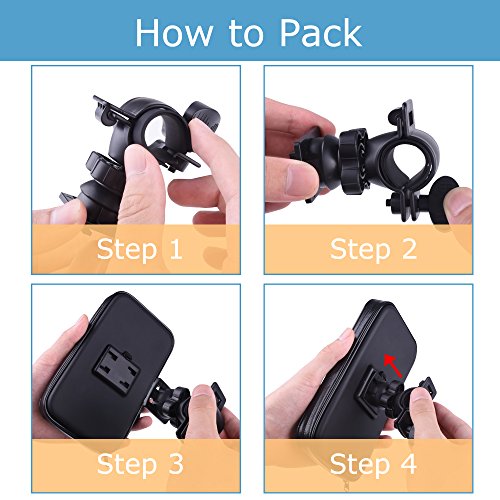 How to Pack

Step 1

Step 2

Step 3

Step 4