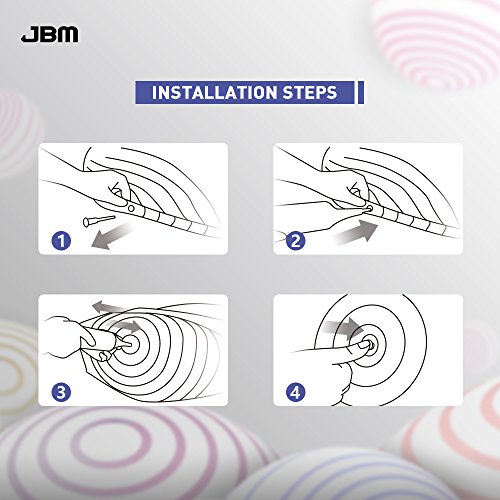 JBM

INSTALLATION STEPS

1

2

3

4