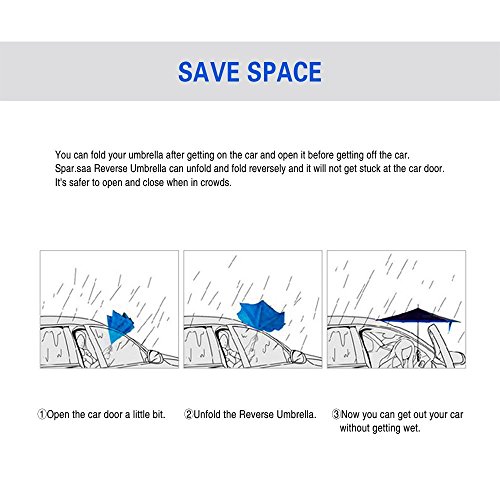 SAVE SPACE

You can fold your umbrella after getting on the car and open it before getting off the car. Spar.saa Reverse Umbrella can unfold and fold reversely and it will not get stuck at the car door. It's safer to open and close when in crowds.

①Open the car door a little bit.

②Unfold the Reverse Umbrella.

③Now you can get out your car without getting wet.