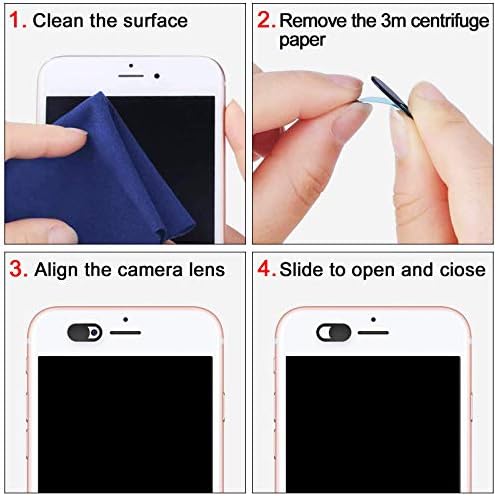 1. Clean the surface

2. Remove the 3m centrifuge paper

3. Align the camera lens

4. Slide to open and ciose