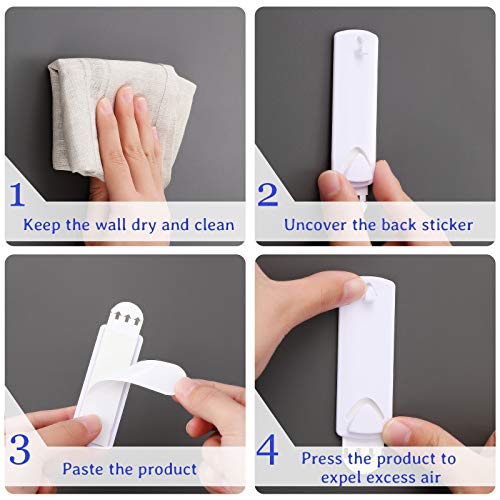 1
Keep the wall dry and clean

2
Uncover the back sticker

3
Paste the product

4
Press the product to expel excess air