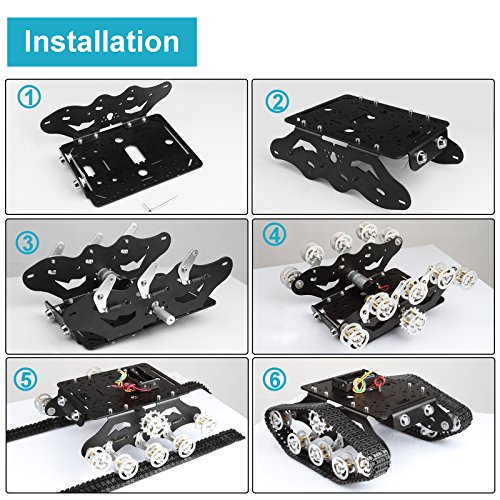 Installation

①

②

③

④

⑤

⑥