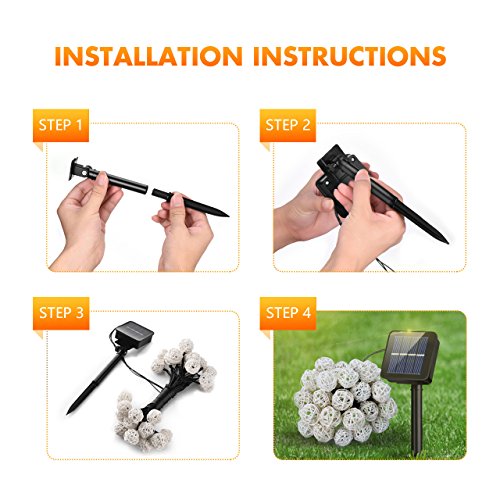 INSTALLATION INSTRUCTIONS

STEP 1

STEP 2

STEP 3

STEP 4