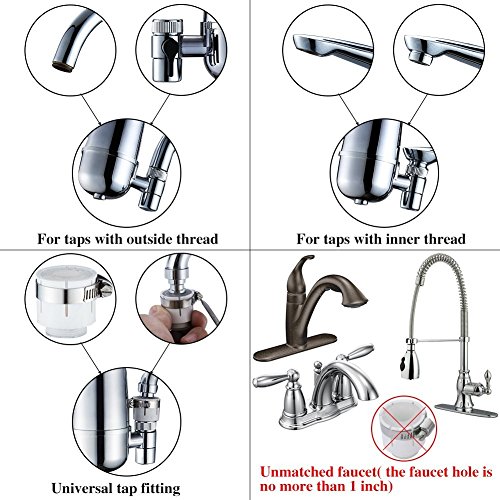 For taps with outside thread

For taps with inner thread

Universal tap fitting

Unmatched faucet( the faucet hole is no more than 1 inch)