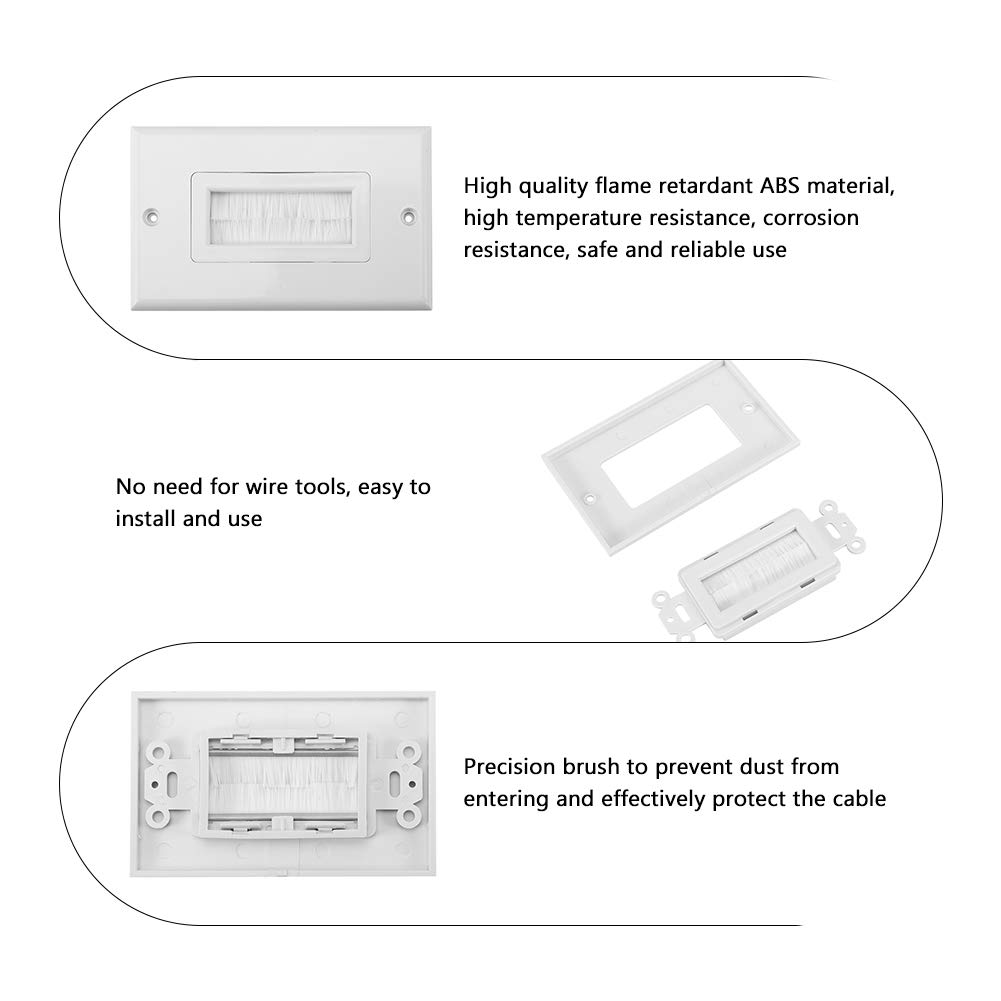 High quality flame retardant ABS material, high temperature resistance, corrosion resistance, safe and reliable use

No need for wire tools, easy to install and use

Precision brush to prevent dust from entering and effectively protect the cable