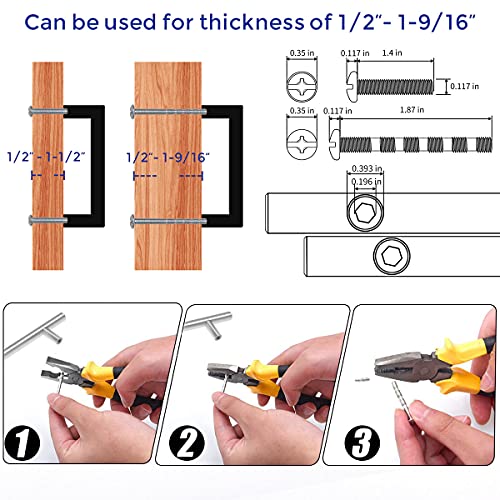 Can be used for thickness of 1/2"- 1-9/16"

1/2" - 1-1/2"

1/2"- 1-9/16"

0.35 in

0.117 in

1.4 in

0.117 in

0.35 in

0.117 in

1.87 in

0.393 in

0.196 in

1

2

3