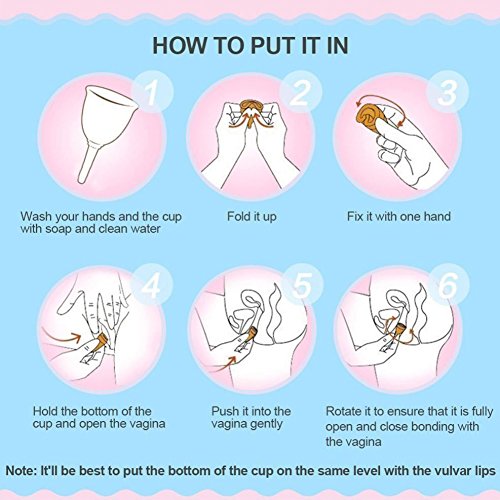 HOW TO PUT IT IN

1

Wash your hands and the cup with soap and clean water

2

Fold it up

3

Fix it with one hand

4

Hold the bottom of the cup and open the vagina

5

Push it into the vagina gently

6

Rotate it to ensure that it is fully open and close bonding with the vagina

Note: It'll be best to put the bottom of the cup on the same level with the vulvar lips