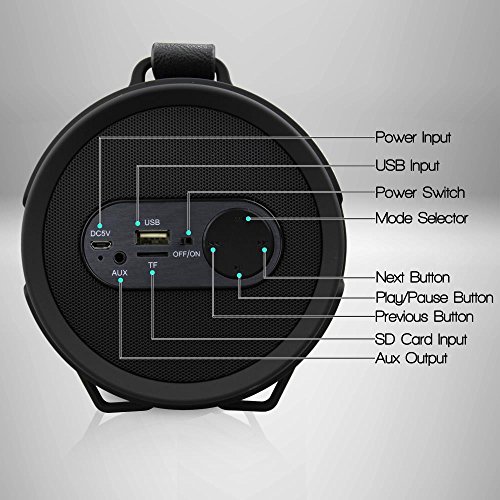 DC5V
USB
OFF/ON
AUX
TF

Power Input
USB Input
Power Switch
Mode Selector
Next Button
Play/Pause Button
Previous Button
SD Card Input
Aux Output