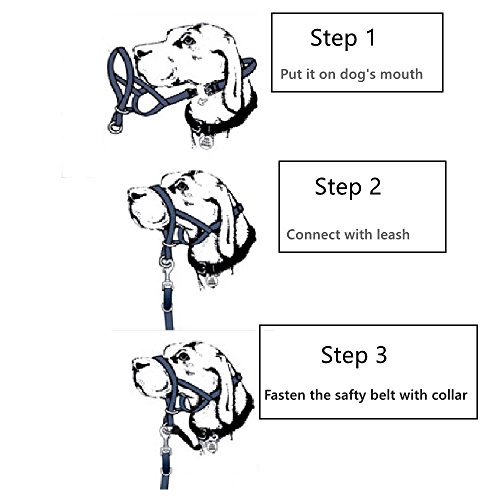 Step 1

Put it on dog's mouth

Step 2

Connect with leash

Step 3

Fasten the safty belt with collar