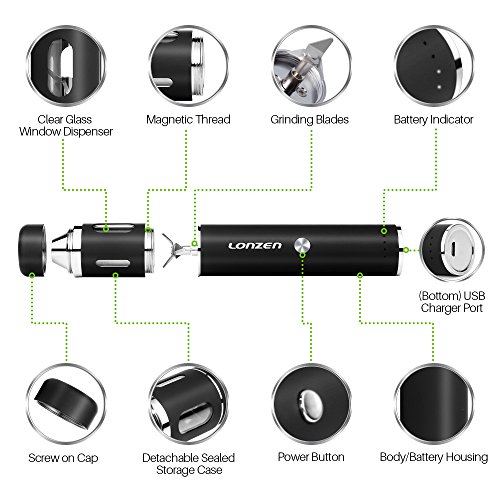 Clear Glass Window Dispenser

Magnetic Thread

Grinding Blades

Battery Indicator

LONZEN

(Bottom) USB Charger Port

Screw on Cap

Detachable Sealed Storage Case

Power Button

Body/Battery Housing