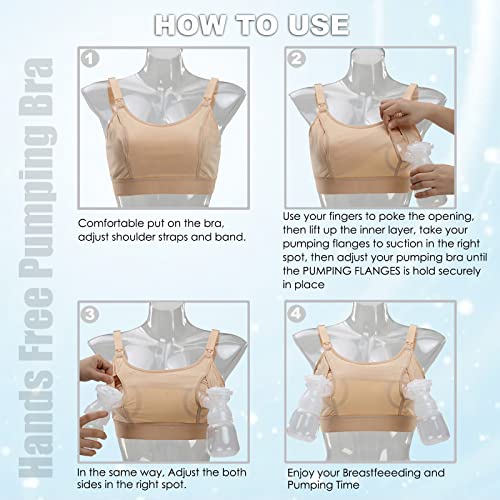 HOW TO USE

Hands Free Pumping Bra

1

Comfortable put on the bra, adjust shoulder straps and band.

2

Use your fingers to poke the opening, then lift up the inner layer, take your pumping flanges to suction in the right spot, then adjust your pumping bra until the PUMPING FLANGES is hold securely in place

3

In the same way, Adjust the both sides in the right spot.

4

Enjoy your Breastfeeeding and Pumping Time