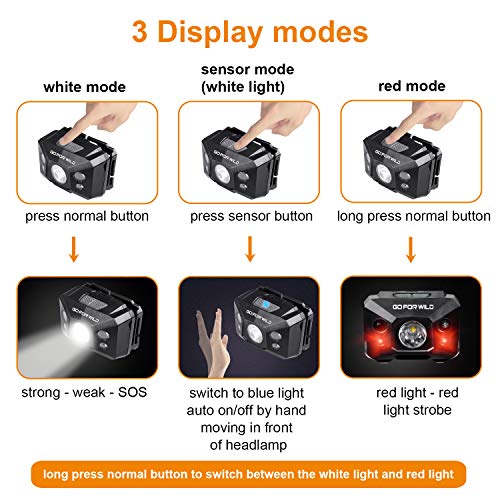 3 Display modes

white mode

GO FOR WILD

press normal button

GO FOR WILD

strong - weak - SOS

sensor mode (white light)

GO FOR WILD

press sensor button

GO FOR WILD

switch to blue light auto on/off by hand moving in front of headlamp

red mode

GO FOR WILD

long press normal button

GO FOR WILD

red light - red light strobe

long press normal button to switch between the white light and red light