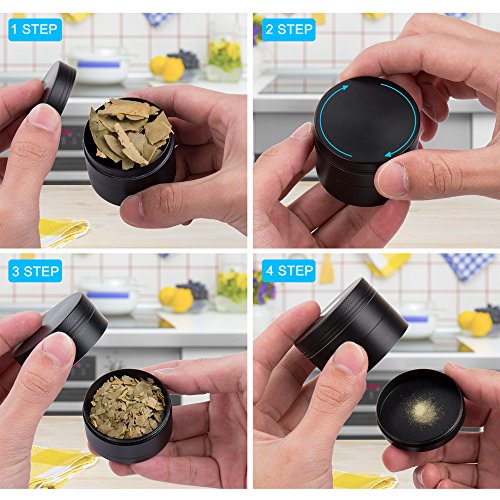 1 STEP

2 STEP

3 STEP

4 STEP