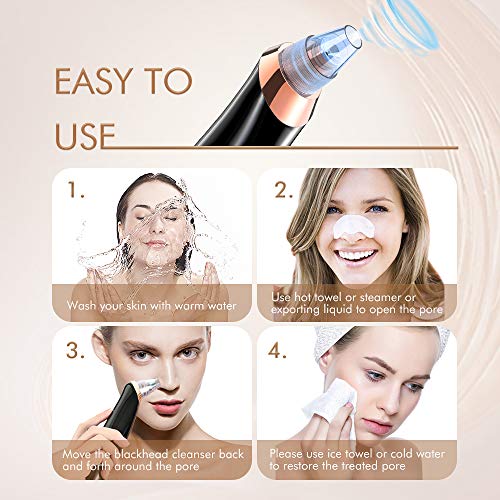 EASY TO USE

1.

Wash your skin with warm water

2.

Use hot towel or steamer or exporting liquid to open the pore

3.

Move the blackhead cleanser back and forth around the pore

4.

Please use ice towel or cold water to restore the treated pore