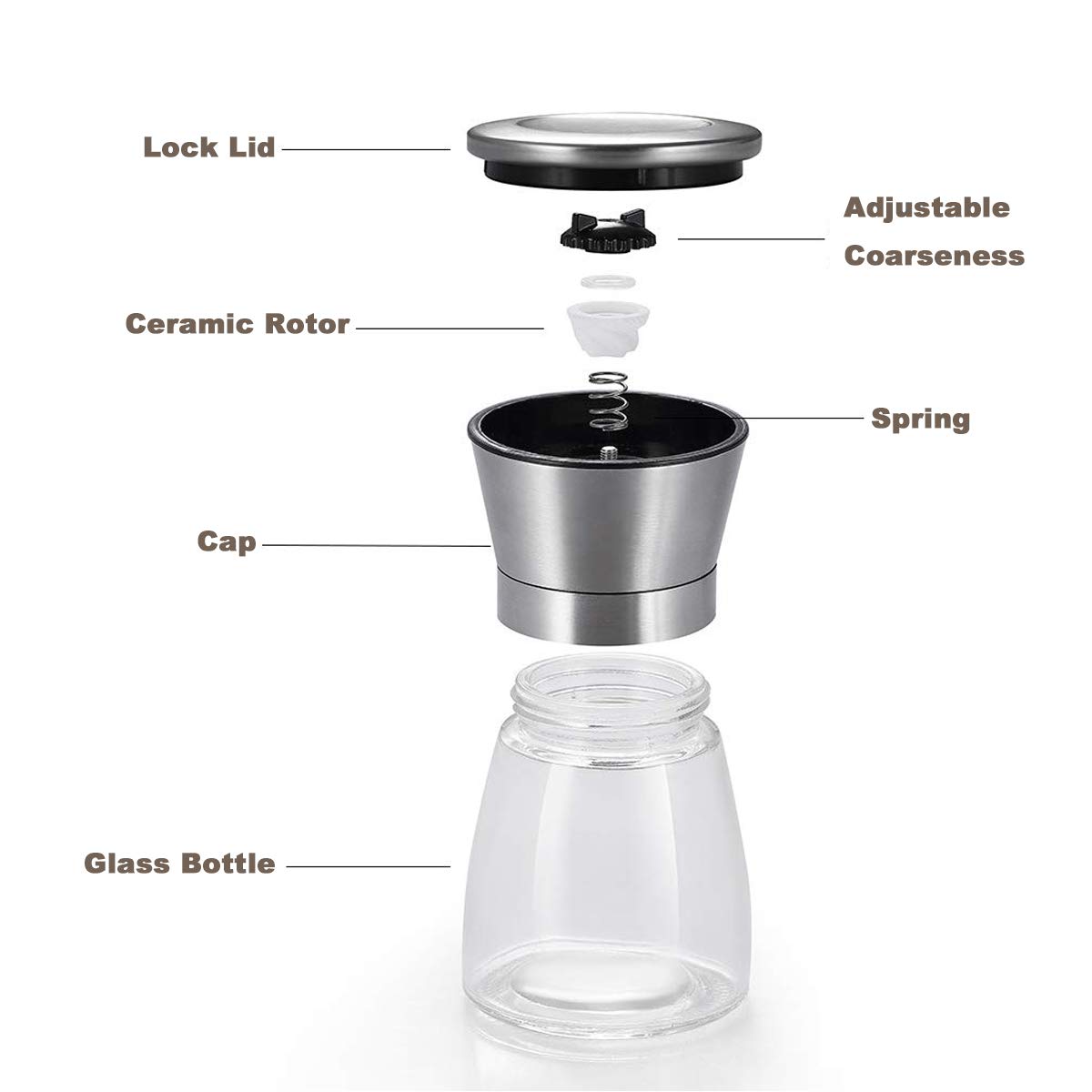 Lock Lid

Adjustable Coarseness

Ceramic Rotor

Spring

Cap

Glass Bottle