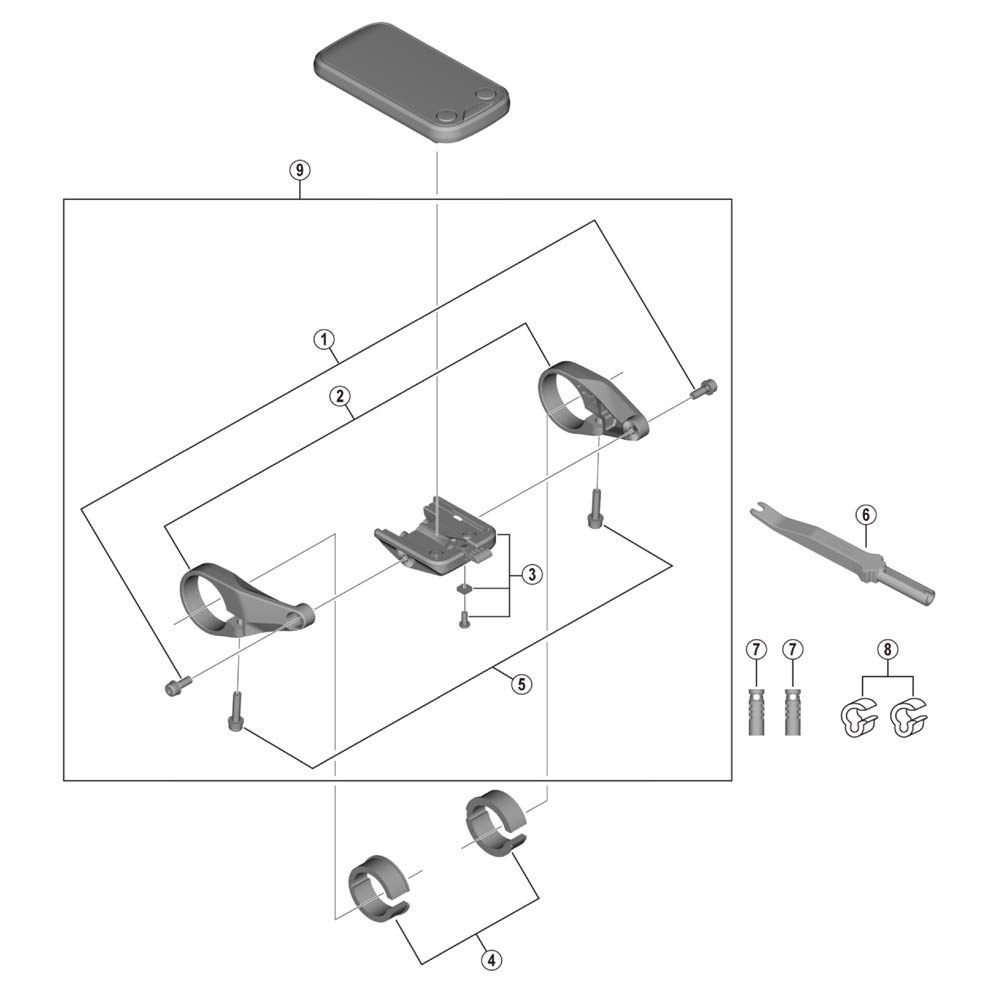 9
1
2
3
5
6
7
7
8
4