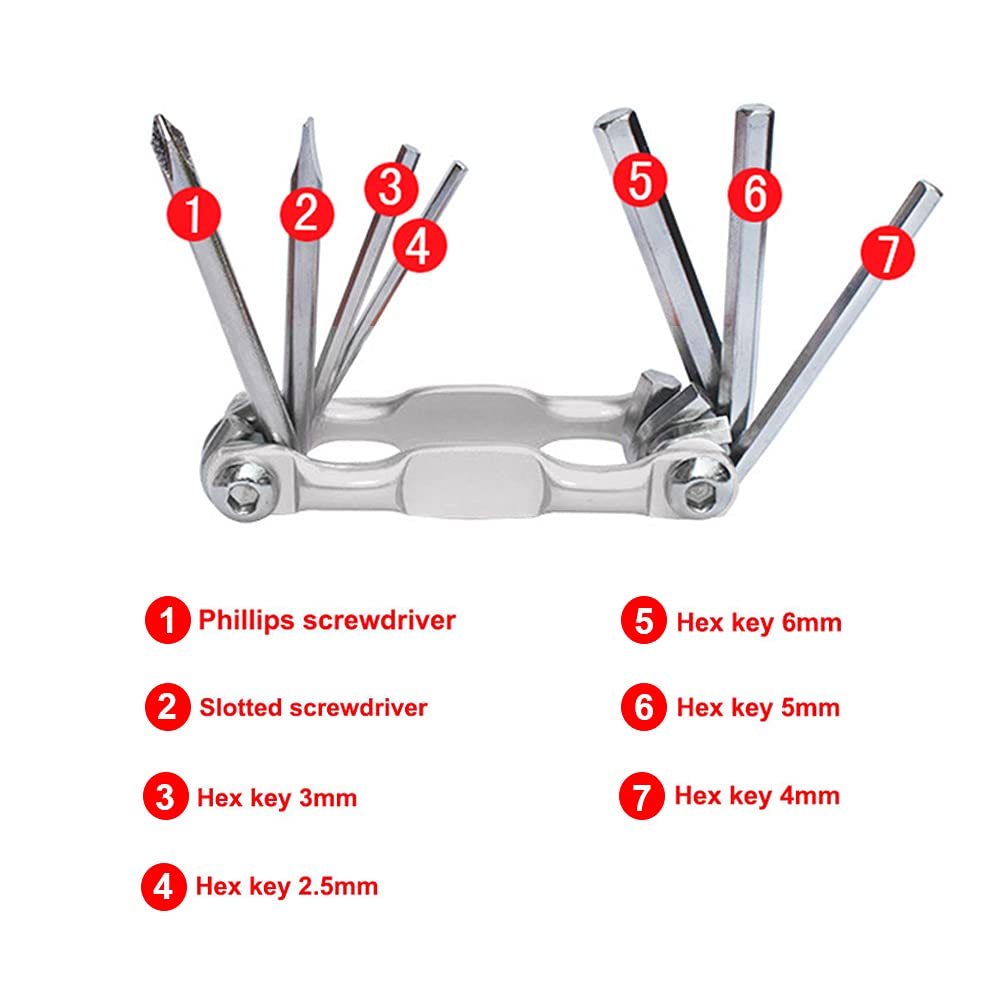 1 2 3 4 5 6 7

1 Phillips screwdriver

2 Slotted screwdriver

3 Hex key 3mm

4 Hex key 2.5mm

5 Hex key 6mm

6 Hex key 5mm

7 Hex key 4mm