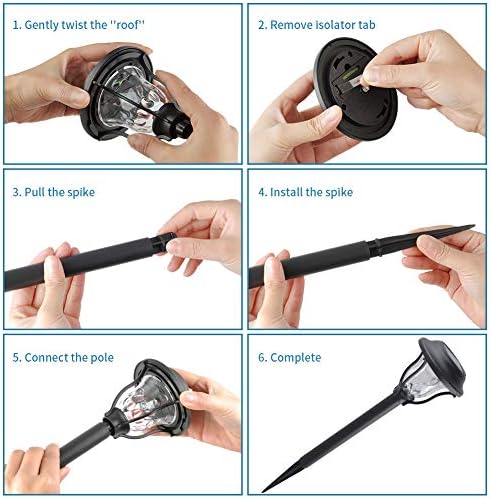 1. Gently twist the ''roof''

2. Remove isolator tab

3. Pull the spike

4. Install the spike

5. Connect the pole

6. Complete